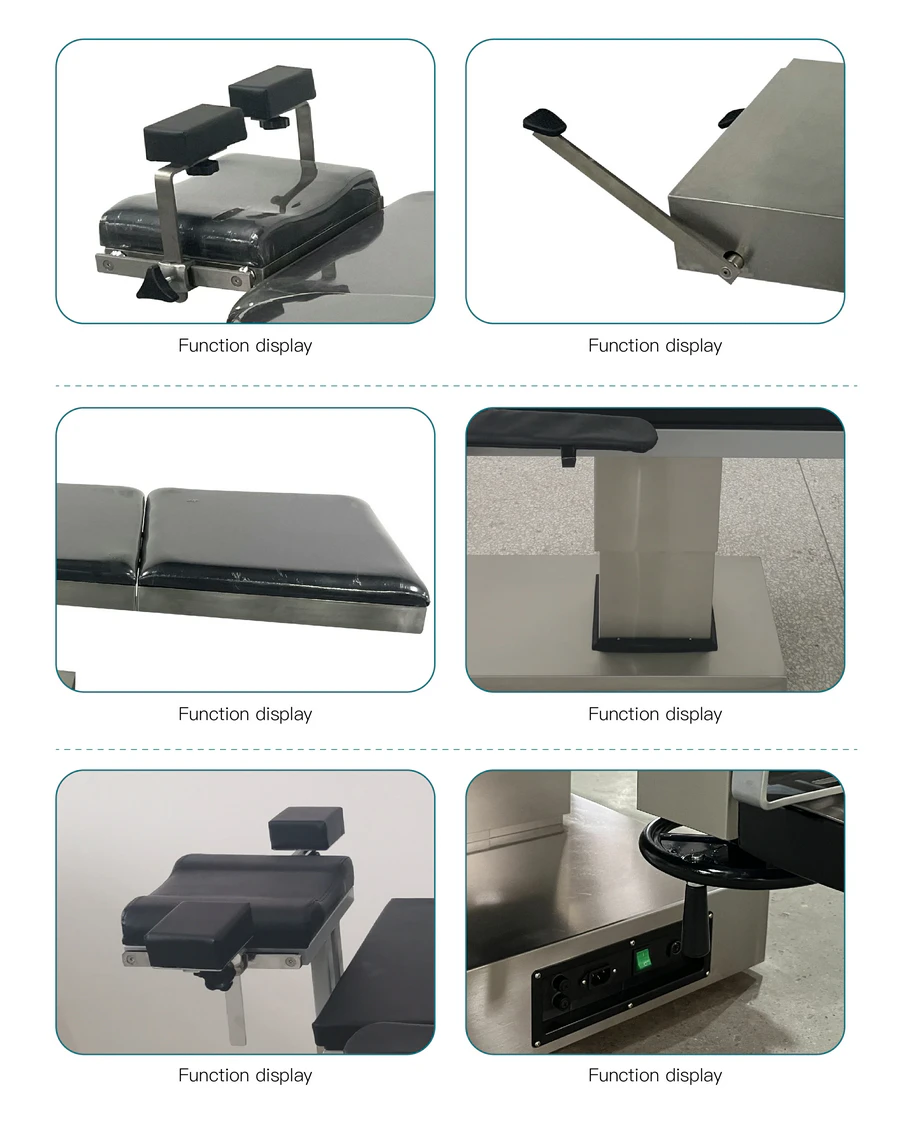 Function display

Function display

Function display

Function display

Function display

Function display