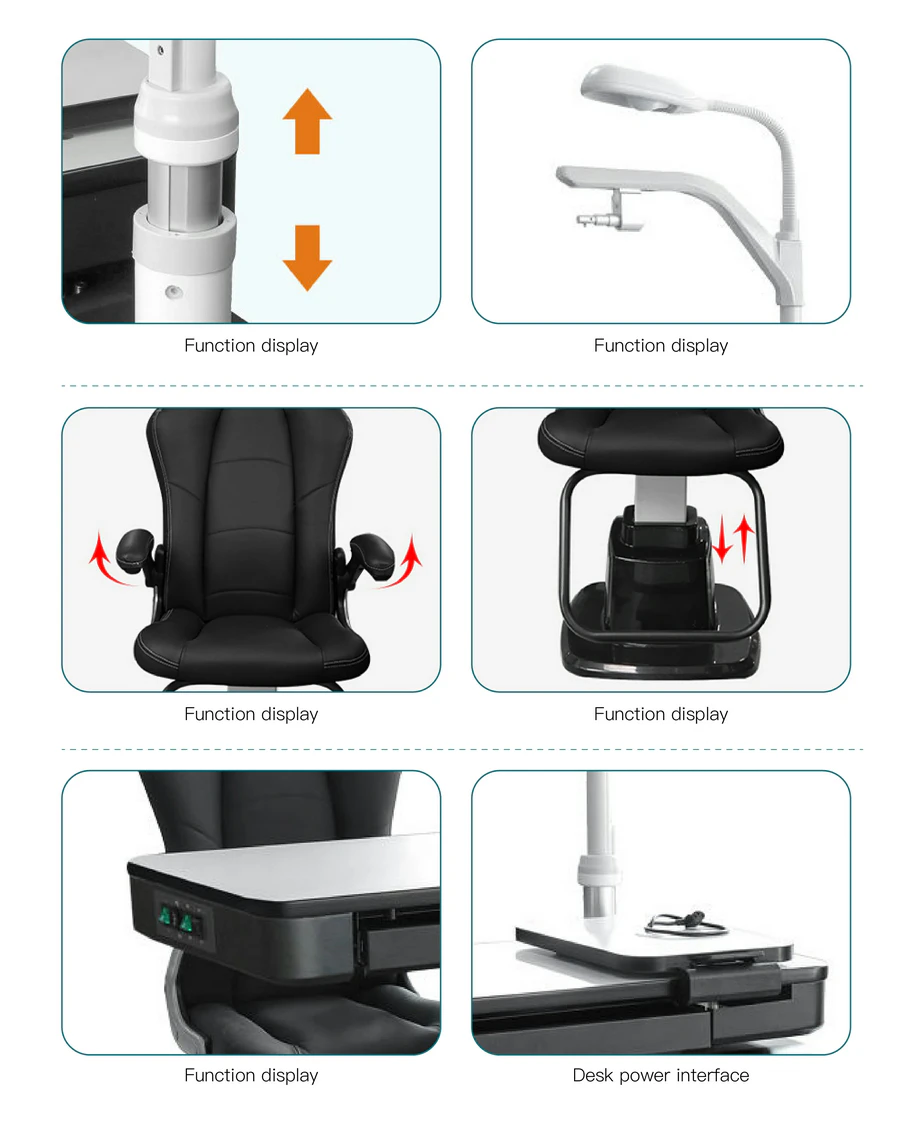 Function display

Function display

Function display

Function display

Function display

Desk power interface