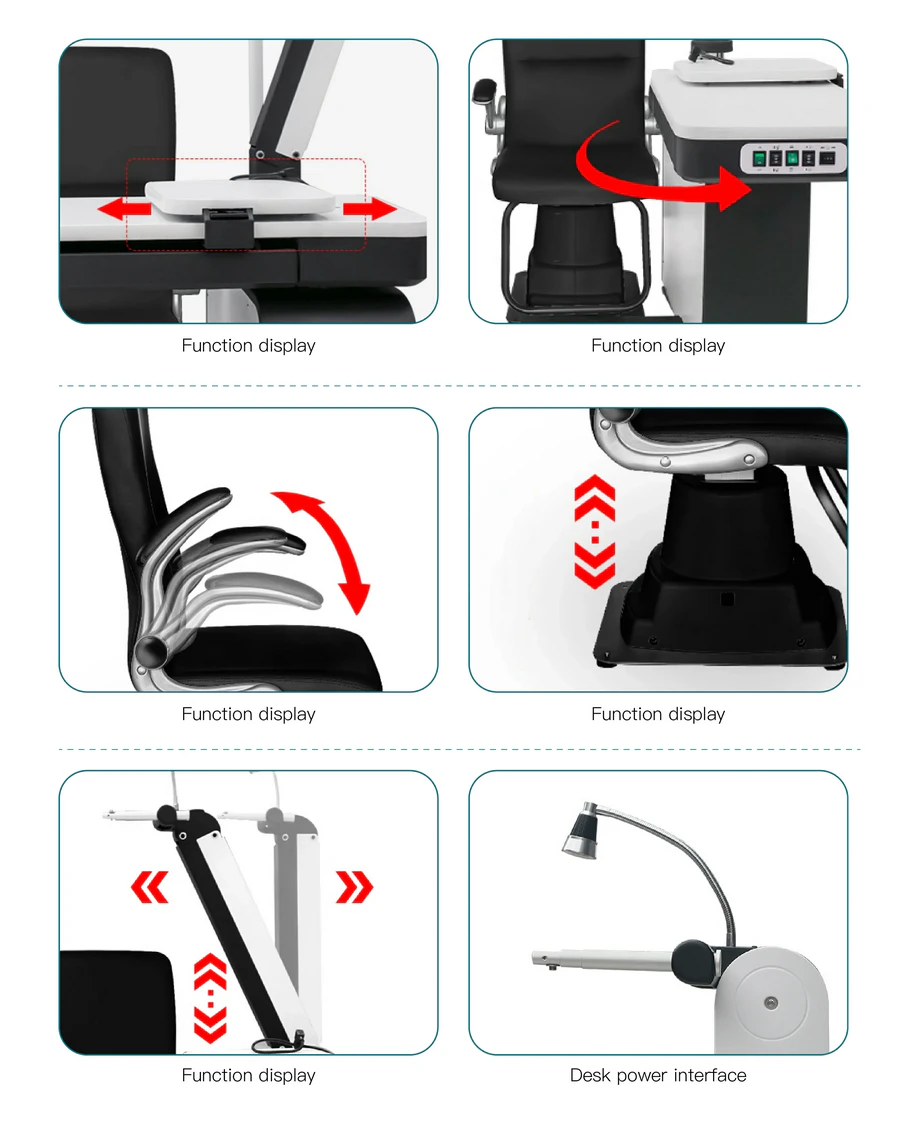 Function display

Function display

Function display

Function display

Function display

Desk power interface